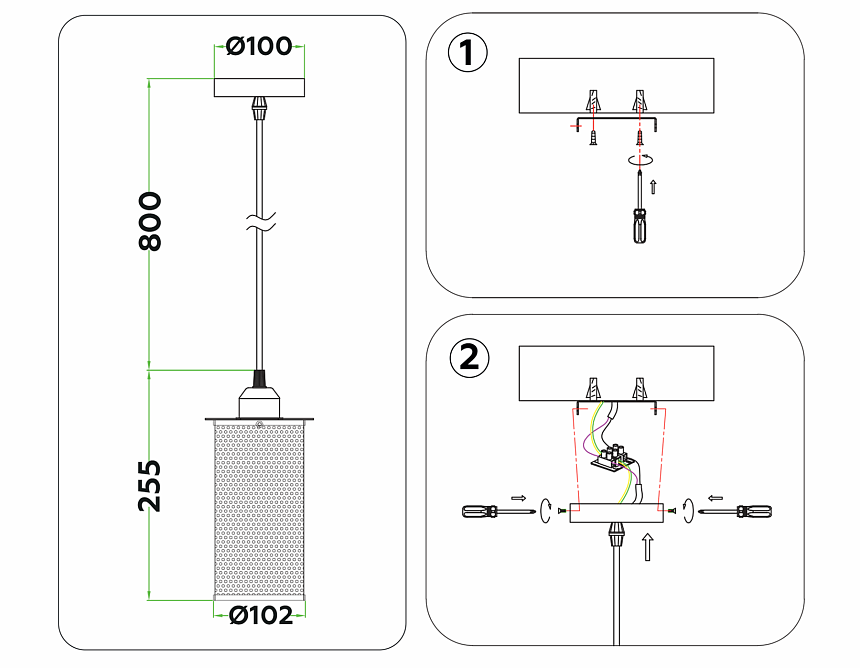 Ø100
800
255
Ø102
1
2